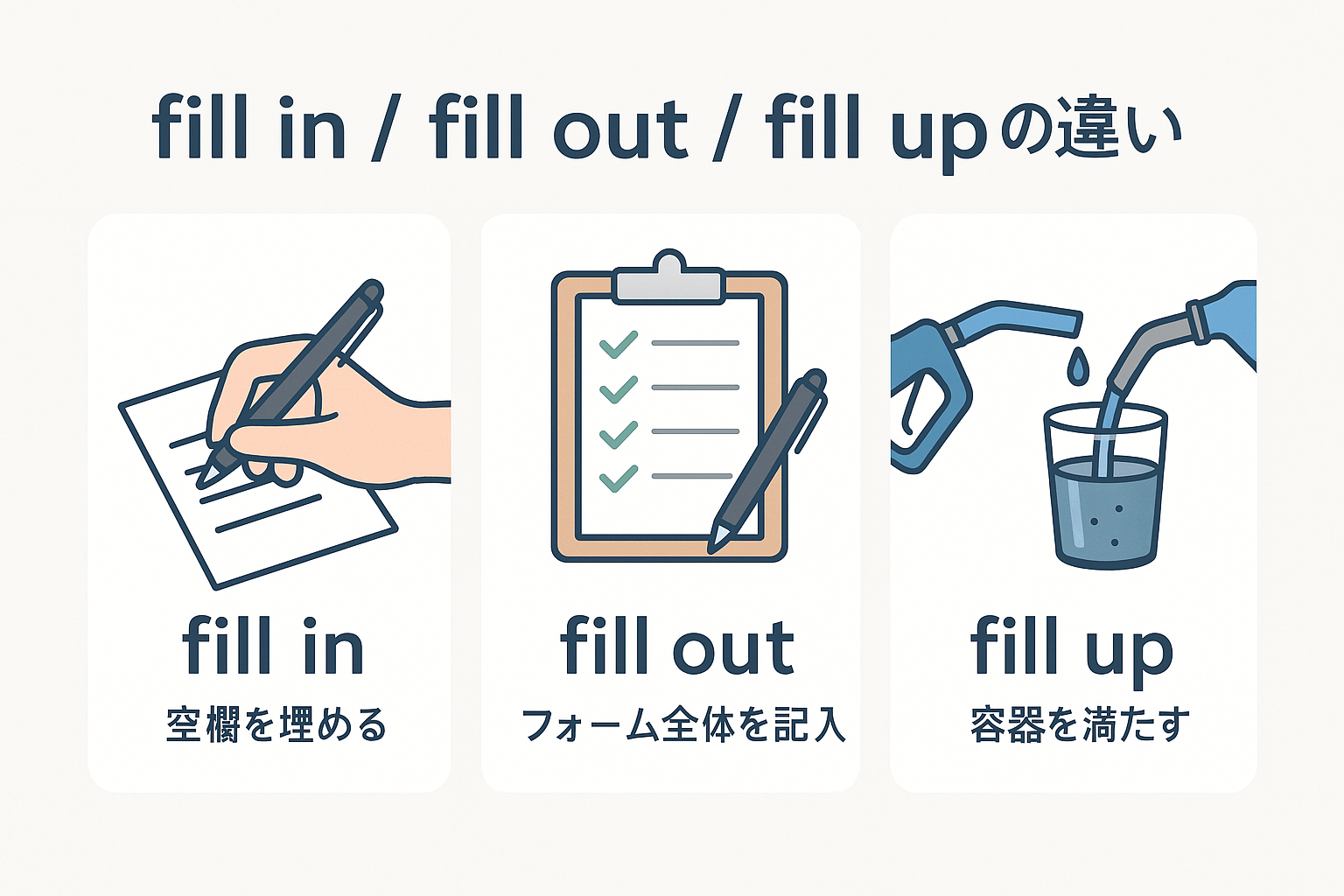 fill in / fill out / fill upの違い

fill in
空欄を埋める

fill out
フォーム全体を記入

fill up
容器を満たす